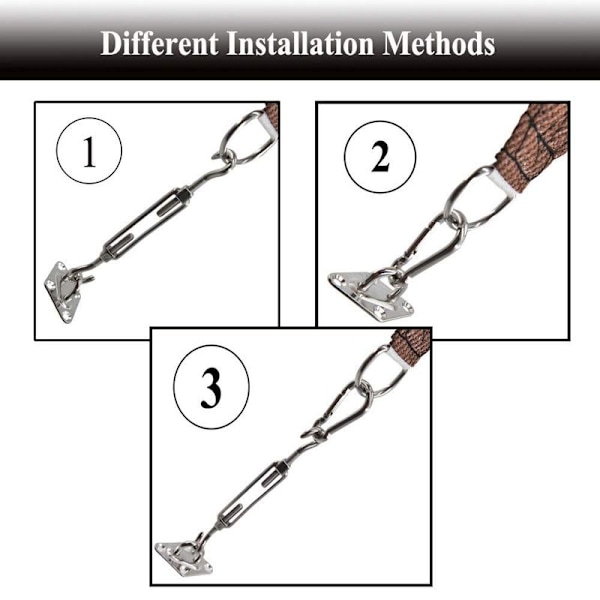 Different Installation Methods

1

2

3