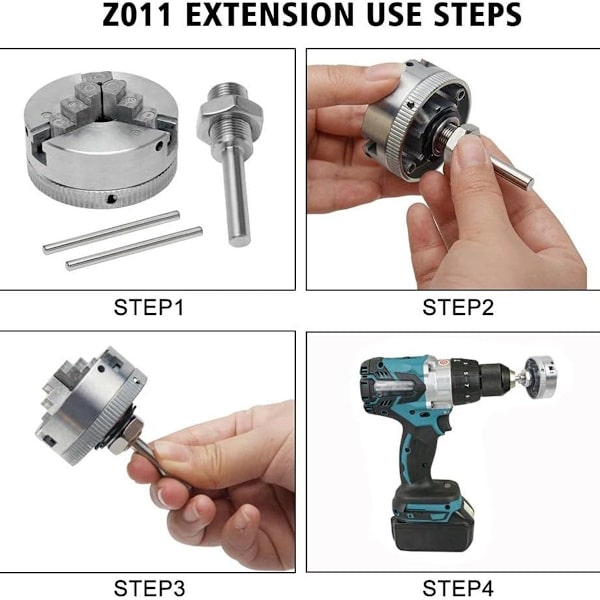 Z011 EXTENSION USE STEPS

STEP1

STEP2

STEP3

STEP4