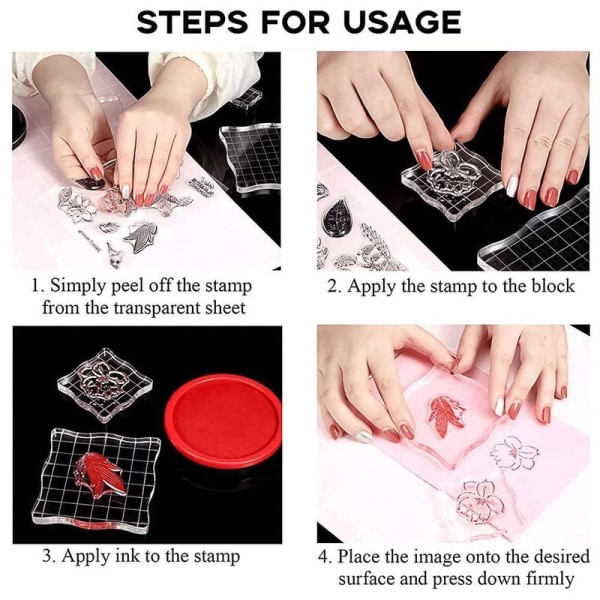 STEPS FOR USAGE

1. Simply peel off the stamp from the transparent sheet

2. Apply the stamp to the block

3. Apply ink to the stamp

4. Place the image onto the desired surface and press down firmly