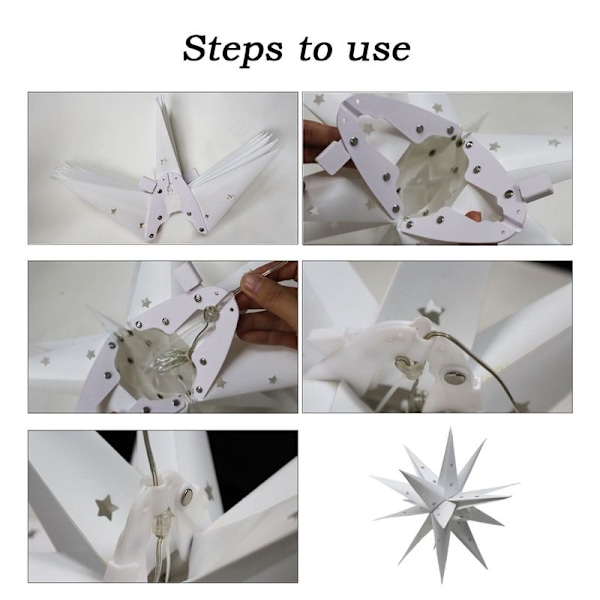 Steps to use