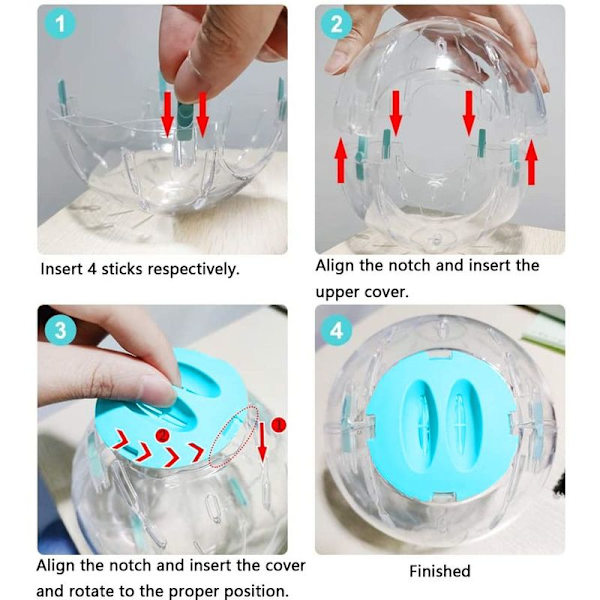 1

Insert 4 sticks respectively.

2

Align the notch and insert the upper cover.

3

2

1

Align the notch and insert the cover and rotate to the proper position.

4

Finished