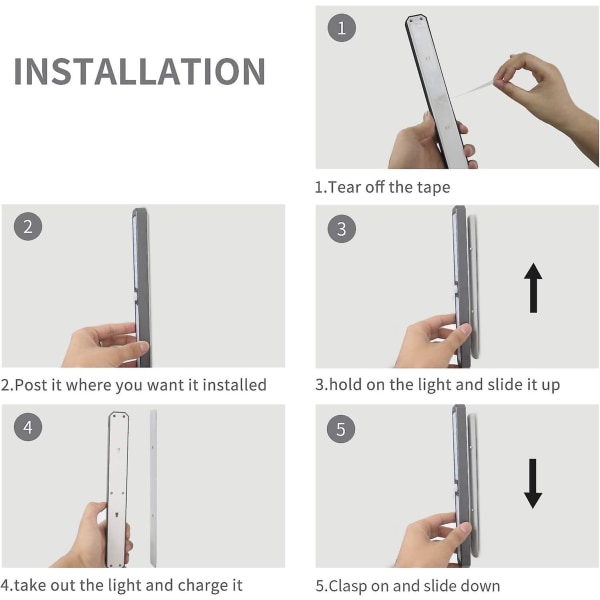 INSTALLATION

1

1.Tear off the tape

2

2.Post it where you want it installed

3

3.hold on the light and slide it up

4

4.take out the light and charge it

5

5.Clasp on and slide down