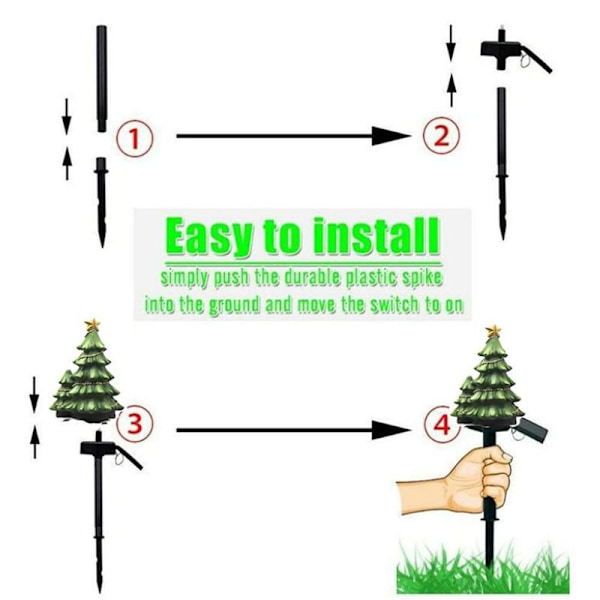 1

2

Easy to install

simply push the durable plastic spike into the ground and move the switch to on

3

4