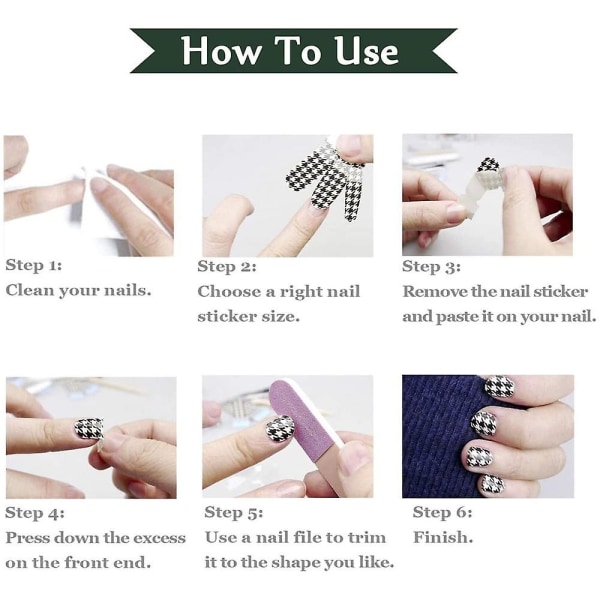 How To Use

Step 1:
Clean your nails.

Step 2:
Choose a right nail sticker size.

Step 3:
Remove the nail sticker and paste it on your nail.

Step 4:
Press down the excess on the front end.

Step 5:
Use a nail file to trim it to the shape you like.

Step 6:
Finish.