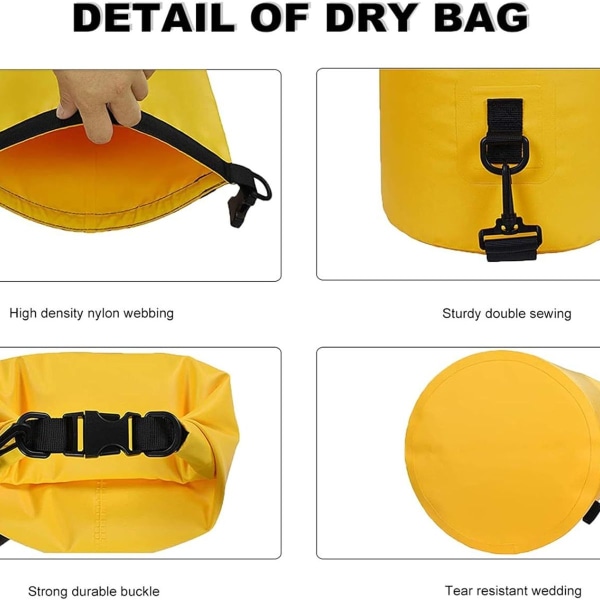 DETAIL OF DRY BAG

High density nylon webbing

Sturdy double sewing

Strong durable buckle

Tear resistant wedding