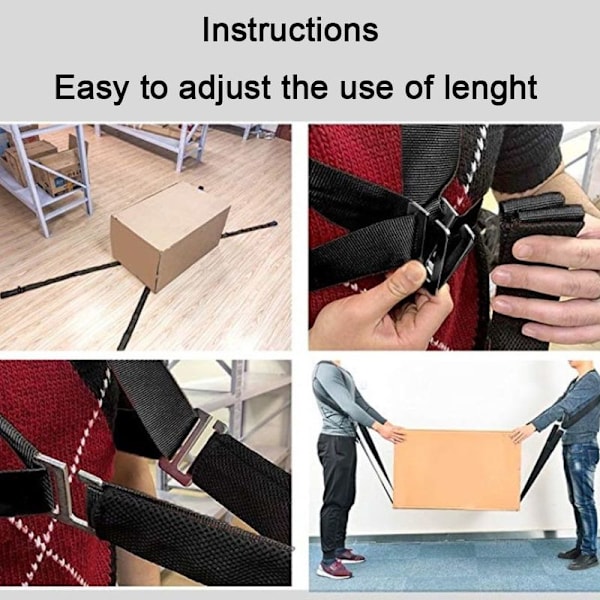 Instructions

Easy to adjust the use of lenght