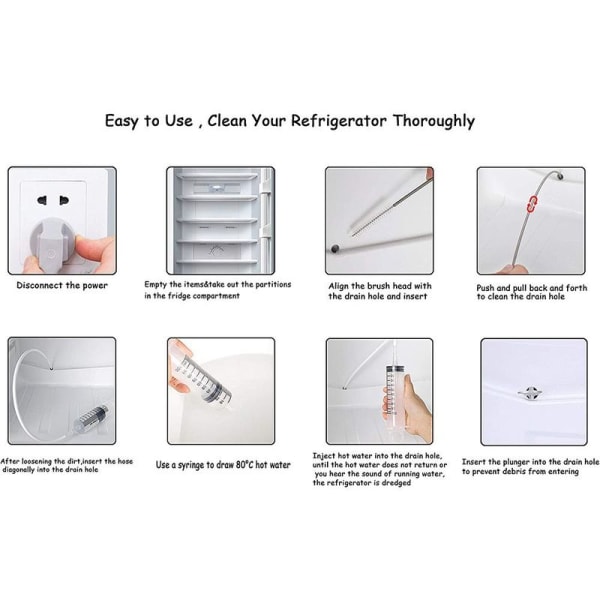 Easy to Use , Clean Your Refrigerator Thoroughly

Disconnect the power

Empty the items&take out the partitions in the fridge compartment

Align the brush head with the drain hole and insert

Push and pull back and forth to clean the drain hole

After loosening the dirt,insert the hose diagonally into the drain hole

Use a syringe to draw 80°C hot water

Inject hot water into the drain hole, until the hot water does not return or you hear the sound of running water, the refrigerator is dredged

Insert the plunger into the drain hole to prevent debris from entering