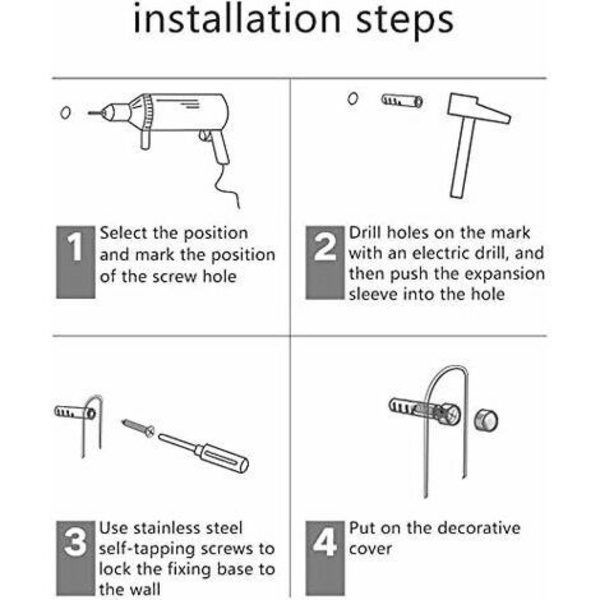 installation steps

1 Select the position and mark the position of the screw hole

2 Drill holes on the mark with an electric drill, and then push the expansion sleeve into the hole

3 Use stainless steel self-tapping screws to lock the fixing base to the wall

4 Put on the decorative cover