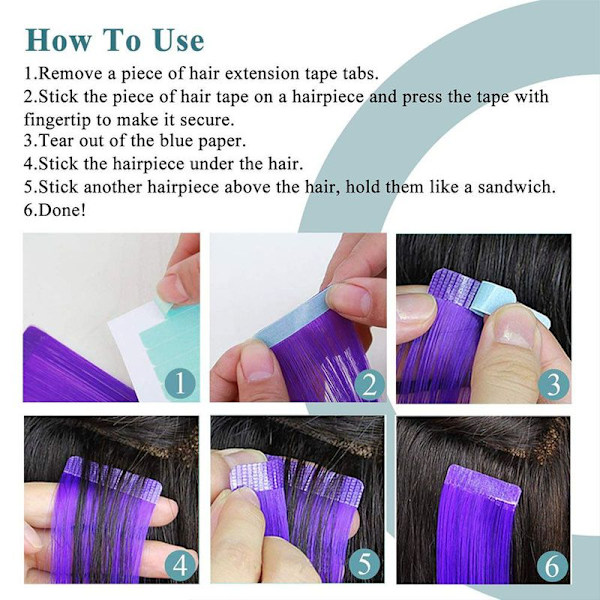 How To Use

1.Remove a piece of hair extension tape tabs.
2.Stick the piece of hair tape on a hairpiece and press the tape with fingertip to make it secure.
3.Tear out of the blue paper.
4.Stick the hairpiece under the hair.
5.Stick another hairpiece above the hair, hold them like a sandwich.
6.Done!

1

2

3

4

5

6