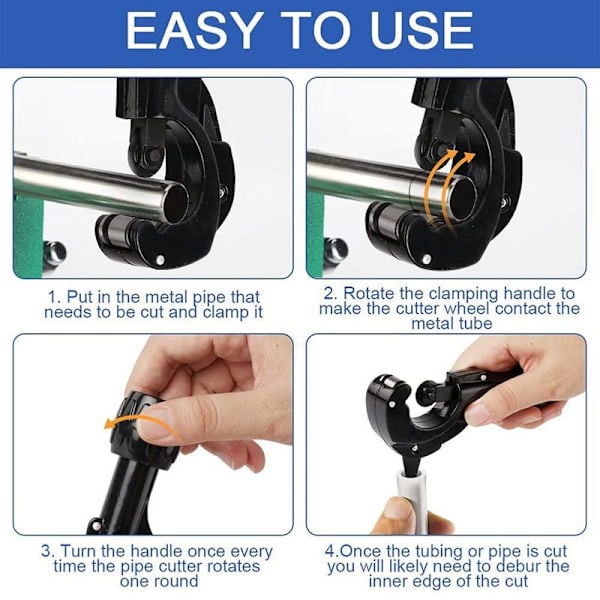 EASY TO USE

1. Put in the metal pipe that needs to be cut and clamp it

2. Rotate the clamping handle to make the cutter wheel contact the metal tube

3. Turn the handle once every time the pipe cutter rotates one round

4.Once the tubing or pipe is cut you will likely need to debur the inner edge of the cut