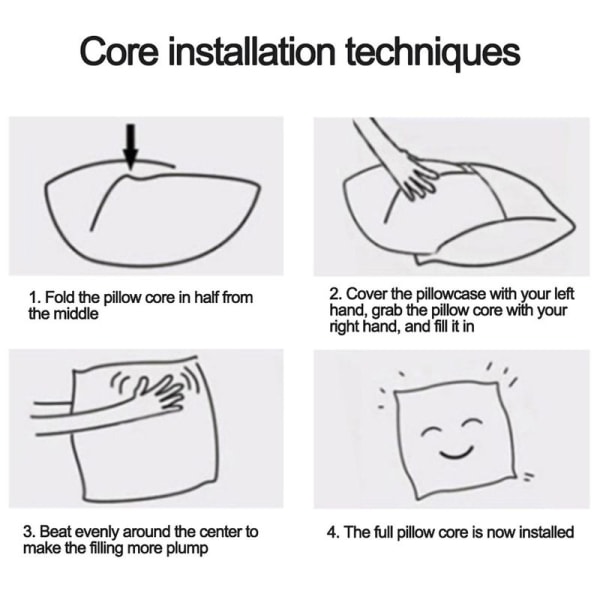 Core installation techniques

1. Fold the pillow core in half from the middle

2. Cover the pillowcase with your left hand, grab the pillow core with your right hand, and fill it in

3. Beat evenly around the center to make the filling more plump

4. The full pillow core is now installed