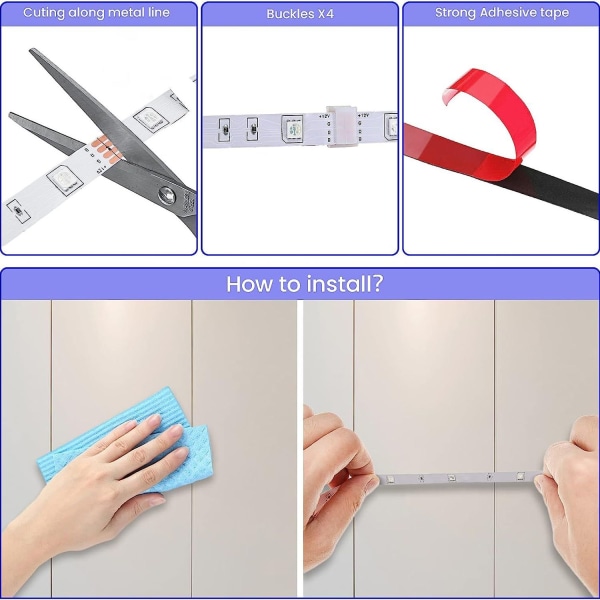 Cuting along metal line

Buckles X4

+12V

+12V

Strong Adhesive tape

How to install?