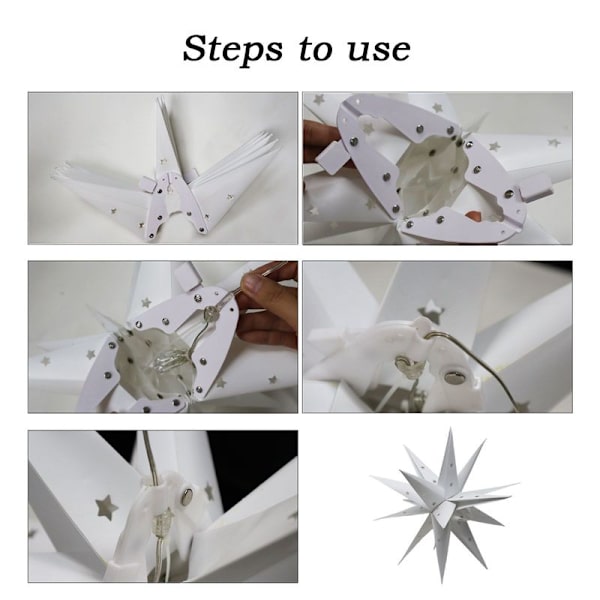 Steps to use