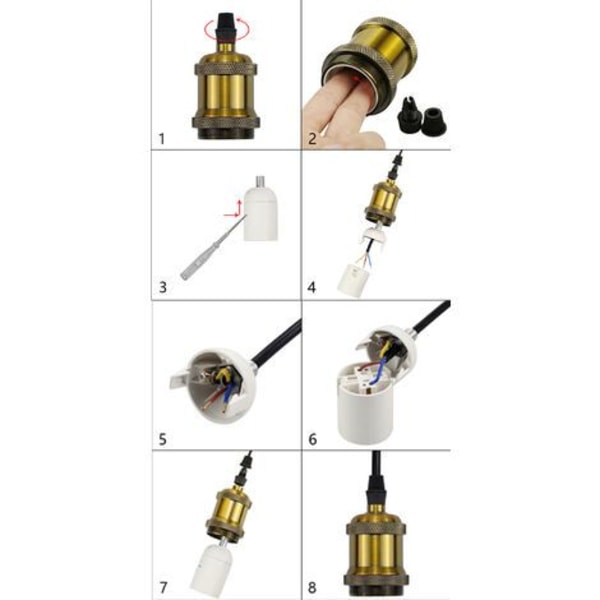 1
2
3
4
5
6
7
8