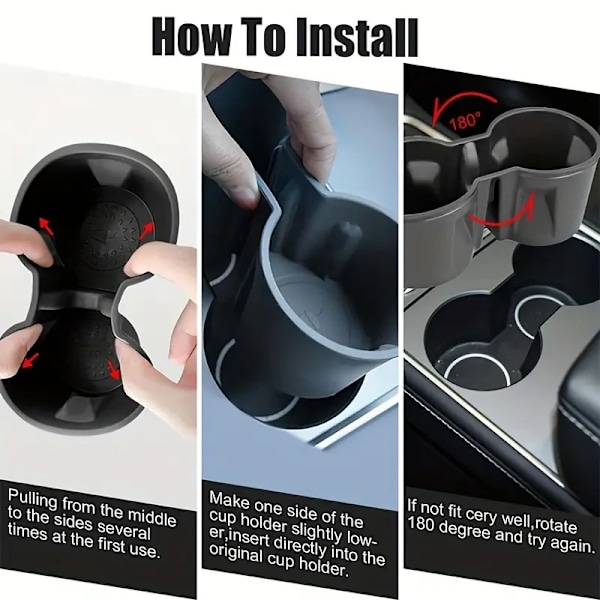 How To Install

180°

Pulling from the middle to the sides several times at the first use.

Make one side of the cup holder slightly lower,insert directly into the original cup holder.

If not fit cery well,rotate 180 degree and try again.