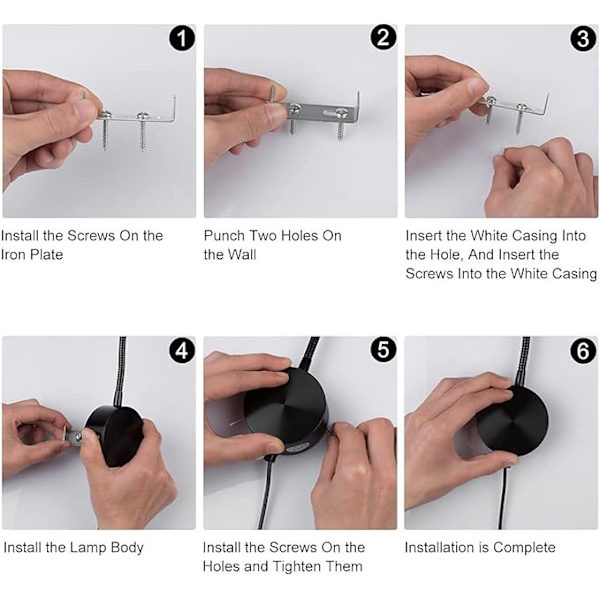 1

Install the Screws On the Iron Plate

2

Punch Two Holes On the Wall

3

Insert the White Casing Into the Hole, And Insert the Screws Into the White Casing

4

Install the Lamp Body

5

Install the Screws On the Holes and Tighten Them

6

Installation is Complete