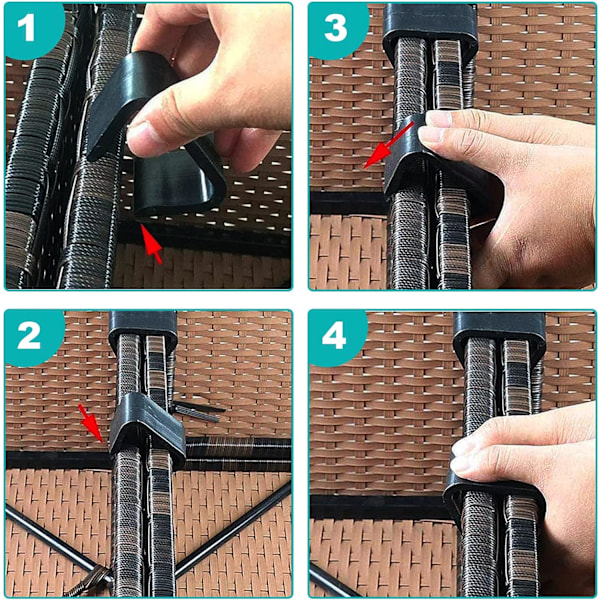 1

3

2

4