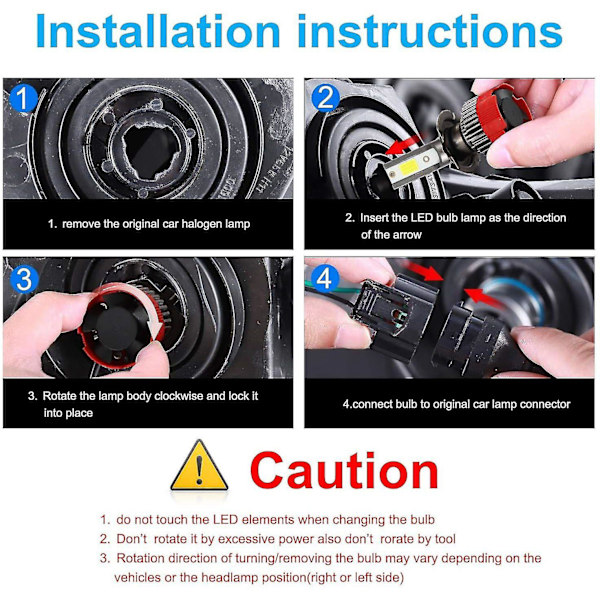 Installation instructions

1

1. remove the original car halogen lamp

2

2. Insert the LED bulb lamp as the direction of the arrow

3

3. Rotate the lamp body clockwise and lock it into place

4

4.connect bulb to original car lamp connector

Caution

1. do not touch the LED elements when changing the bulb
2. Don't rotate it by excessive power also don't rorate by tool
3. Rotation direction of turning/removing the bulb may vary depending on the vehicles or the headlamp position(right or left side)