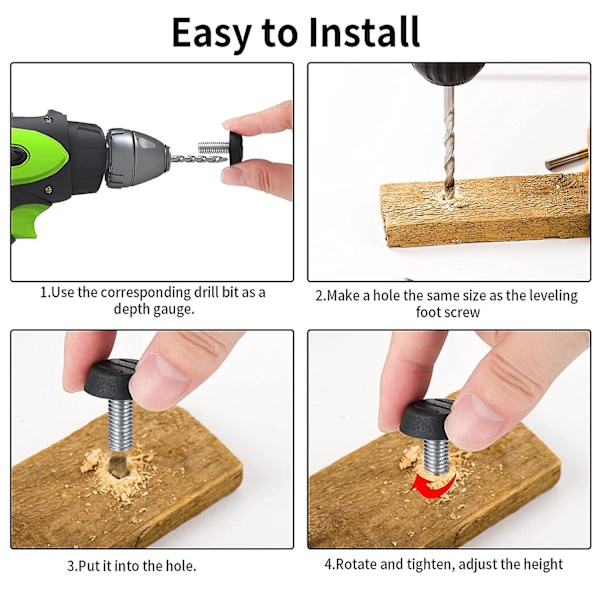 Easy to Install

1.Use the corresponding drill bit as a depth gauge.

2.Make a hole the same size as the leveling foot screw

3.Put it into the hole.

4.Rotate and tighten, adjust the height