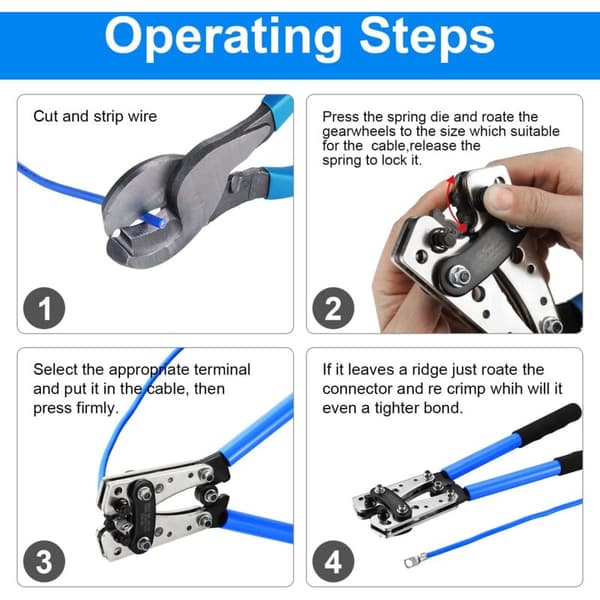 Operating Steps

Cut and strip wire

1

Press the spring die and roate the gearwheels to the size which suitable for the cable,release the spring to lock it.

2

Select the appropriate terminal and put it in the cable, then press firmly.

3

If it leaves a ridge just roate the connector and re crimp whih will it even a tighter bond.

4