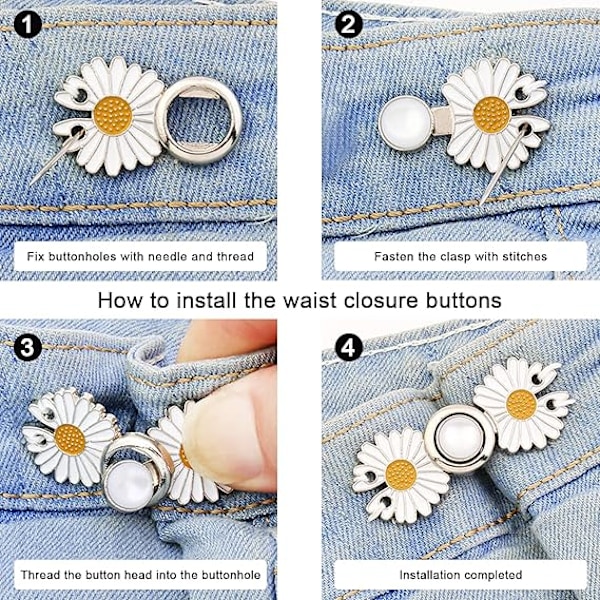 1

Fix buttonholes with needle and thread

2

Fasten the clasp with stitches

How to install the waist closure buttons

3

Thread the button head into the buttonhole

4

Installation completed