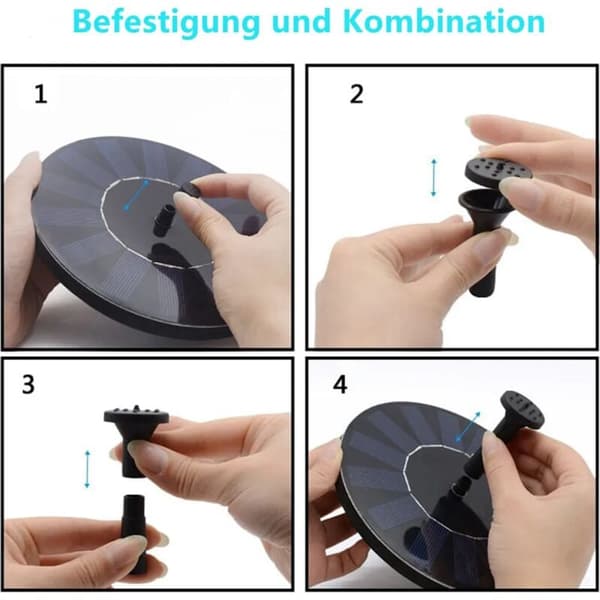 Befestigung und Kombination

1

2

3

4