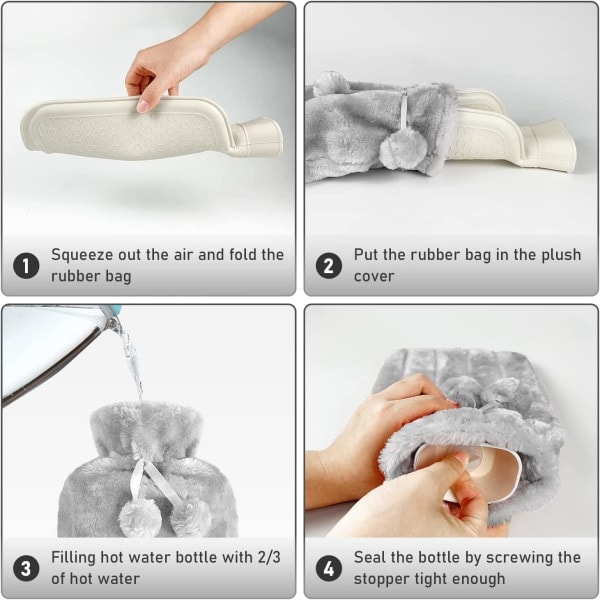 1 Squeeze out the air and fold the rubber bag

2 Put the rubber bag in the plush cover

3 Filling hot water bottle with 2/3 of hot water

4 Seal the bottle by screwing the stopper tight enough