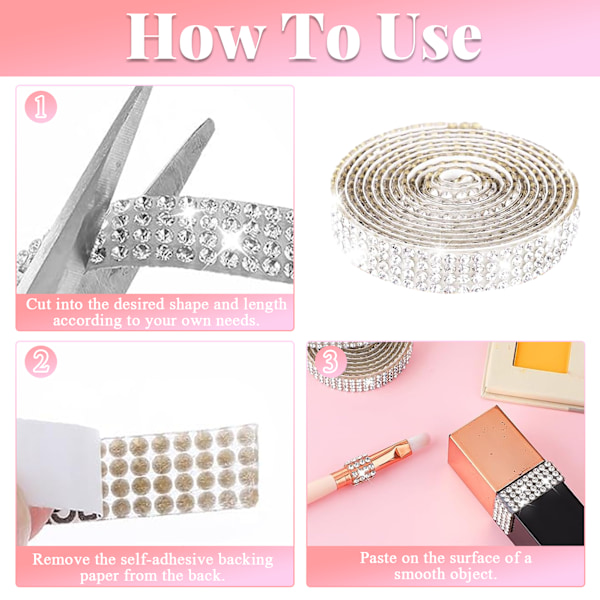 How To Use

1

Cut into the desired shape and length according to your own needs.

2

Remove the self-adhesive backing paper from the back.

3

Paste on the surface of a smooth object.