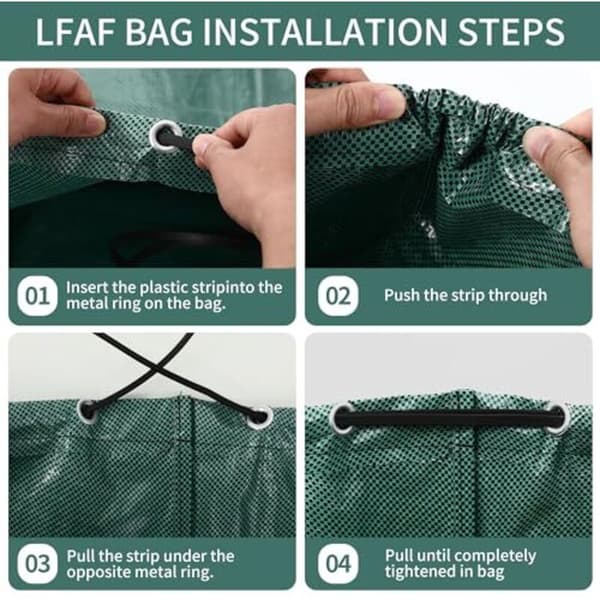 LFAF BAG INSTALLATION STEPS

01 Insert the plastic stripinto the metal ring on the bag.

02 Push the strip through

03 Pull the strip under the opposite metal ring.

04 Pull until completely tightened in bag