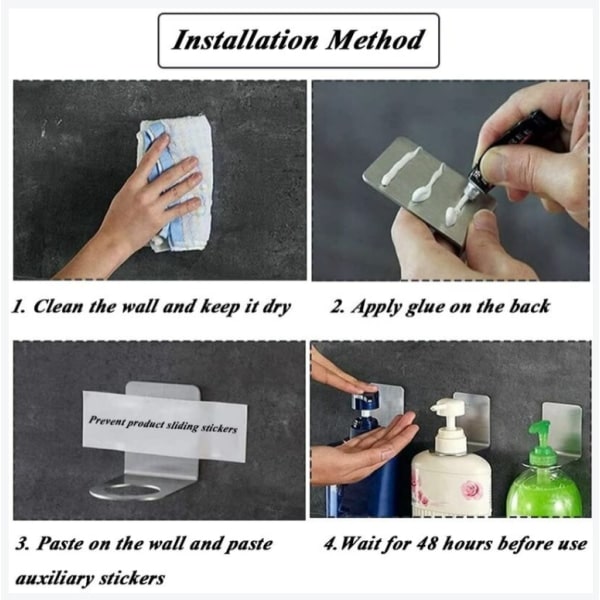 Installation Method

1. Clean the wall and keep it dry

2. Apply glue on the back

Prevent product sliding stickers

3. Paste on the wall and paste auxiliary stickers

4.Wait for 48 hours before use