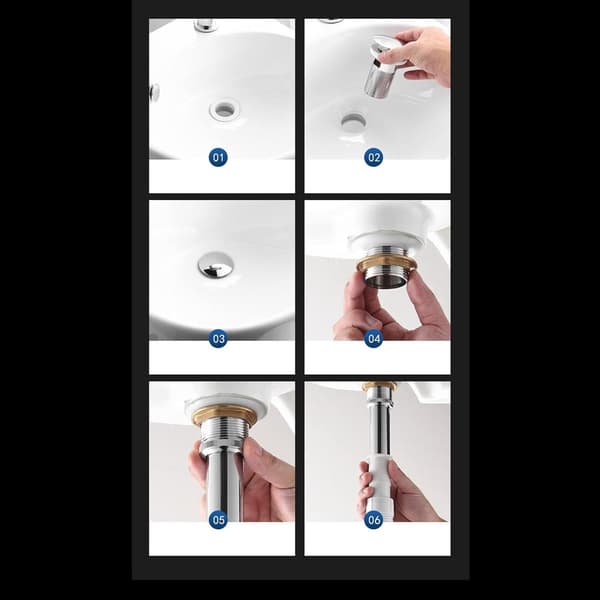 01
02
03
04
05
06