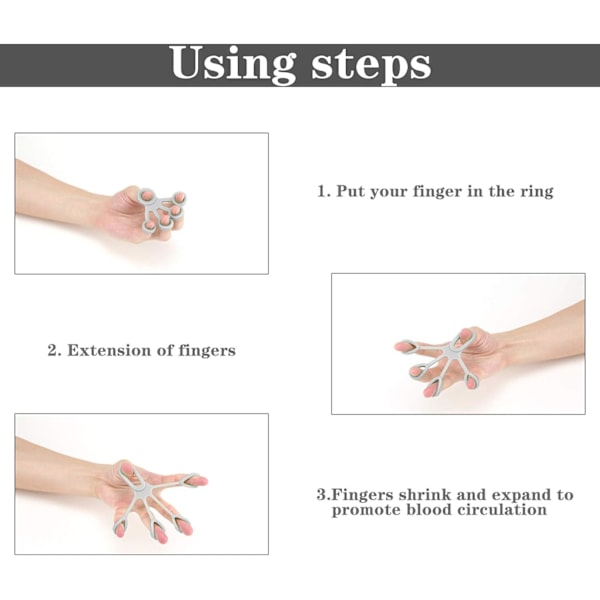 Using steps

1. Put your finger in the ring

2. Extension of fingers

3.Fingers shrink and expand to promote blood circulation