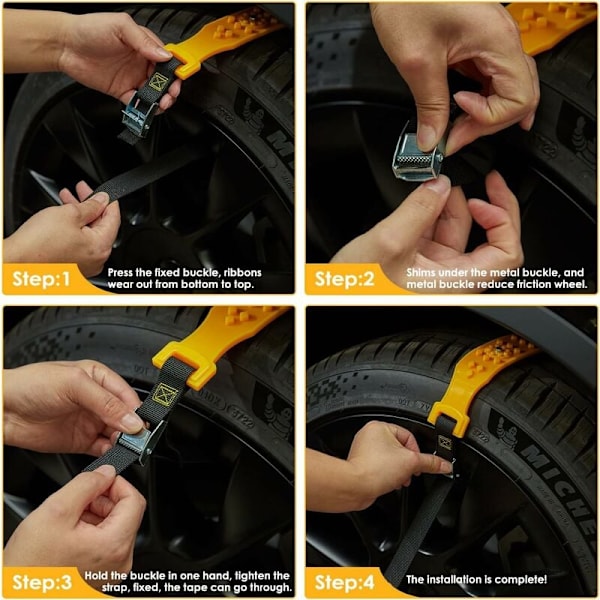 Step:1
Press the fixed buckle, ribbons wear out from bottom to top.

Step:2
Shims under the metal buckle, and metal buckle reduce friction wheel.

Step:3
Hold the buckle in one hand, tighten the strap, fixed, the tape can go through.

Step:4
The installation is complete!

MICHE