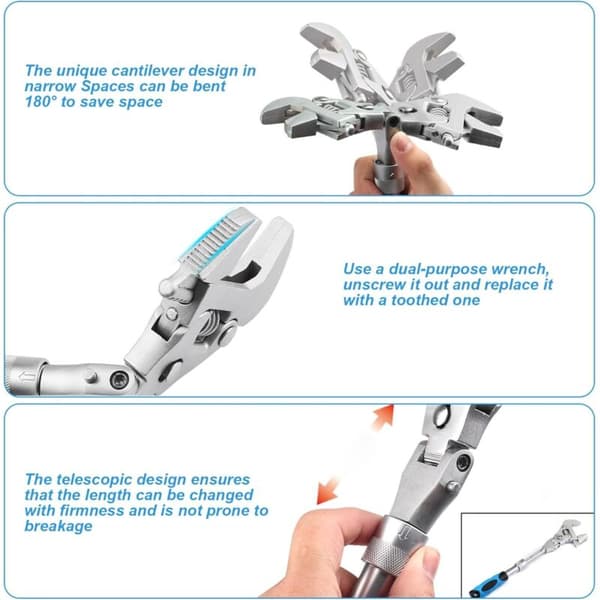 The unique cantilever design in narrow Spaces can be bent 180° to save space

Use a dual-purpose wrench, unscrew it out and replace it with a toothed one

The telescopic design ensures that the length can be changed with firmness and is not prone to breakage