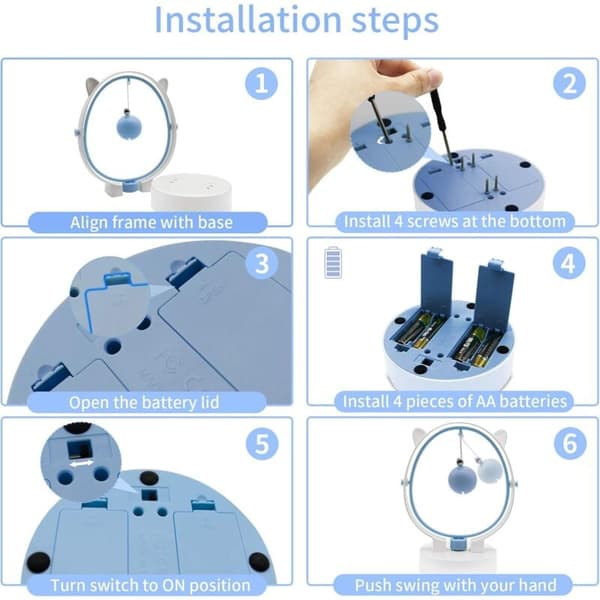 Installation steps

1

Align frame with base

2

Install 4 screws at the bottom

3

Open the battery lid

4

Install 4 pieces of AA batteries

5

Turn switch to ON position

6

Push swing with your hand