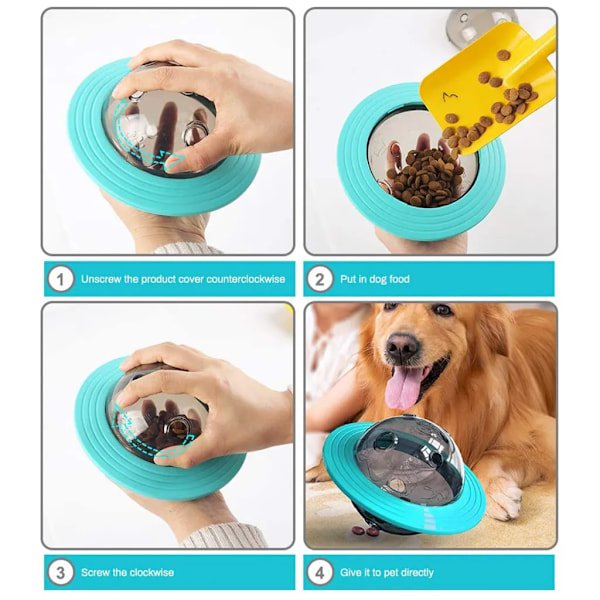 1 Unscrew the product cover counterclockwise

2 Put in dog food

3 Screw the clockwise

4 Give it to pet directly