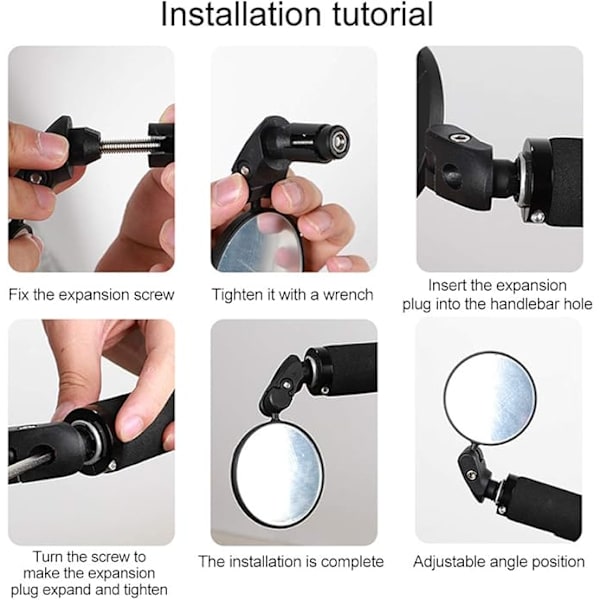 Installation tutorial

Fix the expansion screw

Tighten it with a wrench

Insert the expansion plug into the handlebar hole

Turn the screw to make the expansion plug expand and tighten

The installation is complete

Adjustable angle position