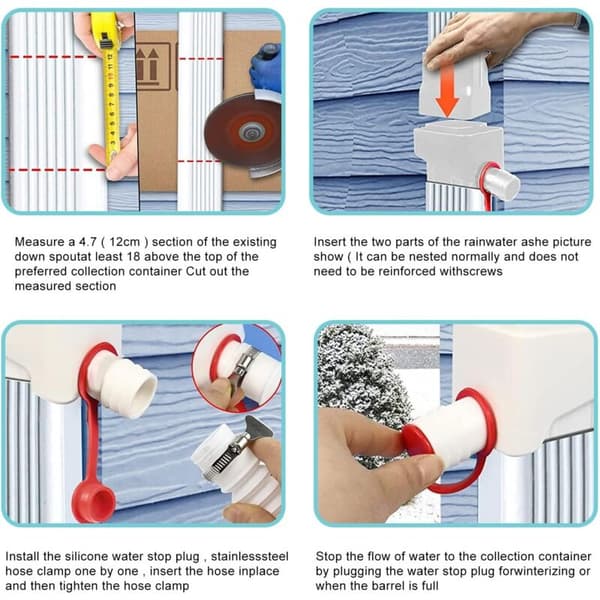 Measure a 4.7 ( 12cm ) section of the existing down spoutat least 18 above the top of the preferred collection container Cut out the measured section

Insert the two parts of the rainwater ashe picture show ( It can be nested normally and does not need to be reinforced withscrews

Install the silicone water stop plug , stainlesssteel hose clamp one by one , insert the hose inplace and then tighten the hose clamp

Stop the flow of water to the collection container by plugging the water stop plug forwinterizing or when the barrel is full