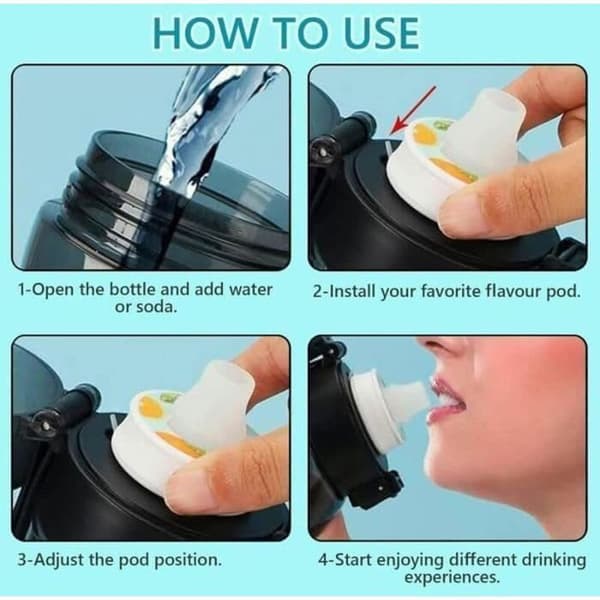 HOW TO USE

1-Open the bottle and add water or soda.

2-Install your favorite flavour pod.

3-Adjust the pod position.

4-Start enjoying different drinking experiences.