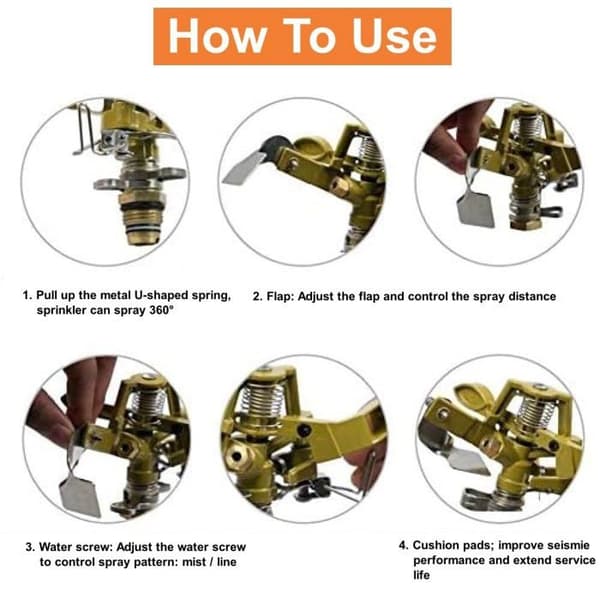 How To Use

1. Pull up the metal U-shaped spring, sprinkler can spray 360°

2. Flap: Adjust the flap and control the spray distance

3. Water screw: Adjust the water screw to control spray pattern: mist / line

4. Cushion pads; improve seismie performance and extend service life