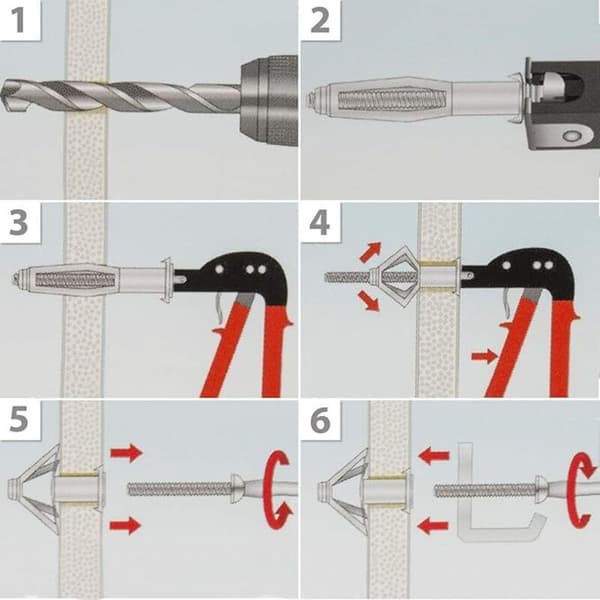 1

2

3

4

5

6