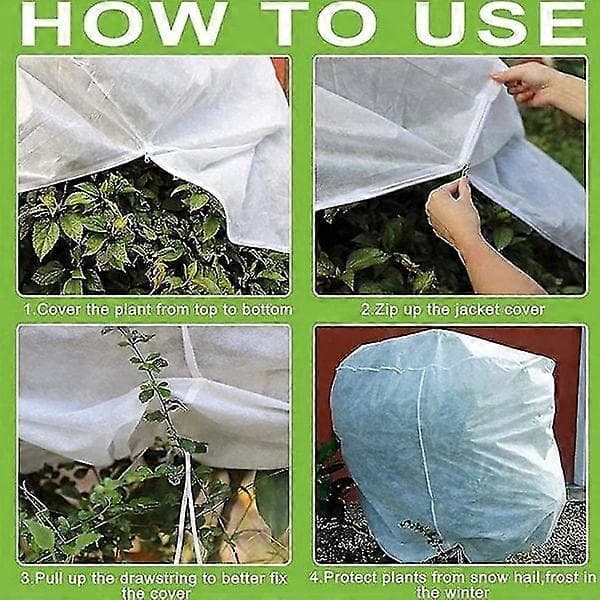 HOW TO USE

1.Cover the plant from top to bottom

2.Zip up the jacket cover

3.Pull up the drawstring to better fix the cover

4.Protect plants from snow hail,frost in the winter