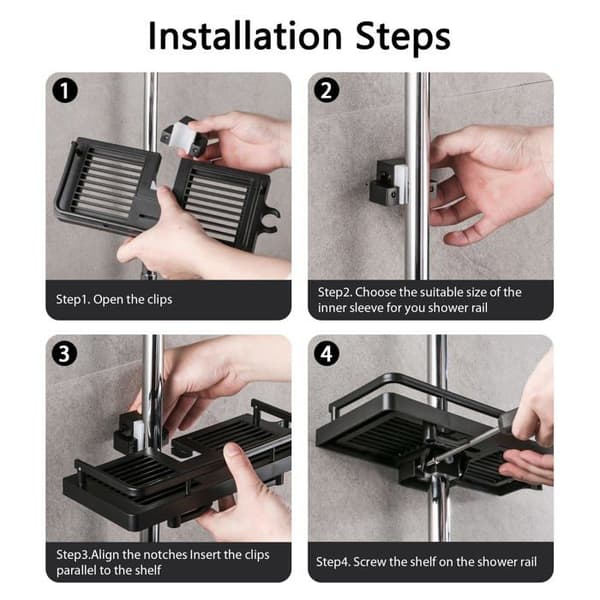 Installation Steps

1

Step1. Open the clips

2

Step2. Choose the suitable size of the inner sleeve for you shower rail

3

Step3.Align the notches Insert the clips parallel to the shelf

4

Step4. Screw the shelf on the shower rail