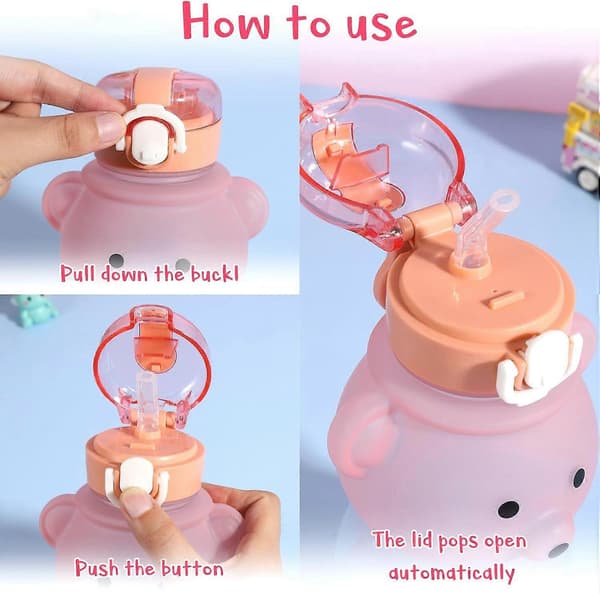 How to use

Pull down the buckl

Push the button

The lid pops open automatically