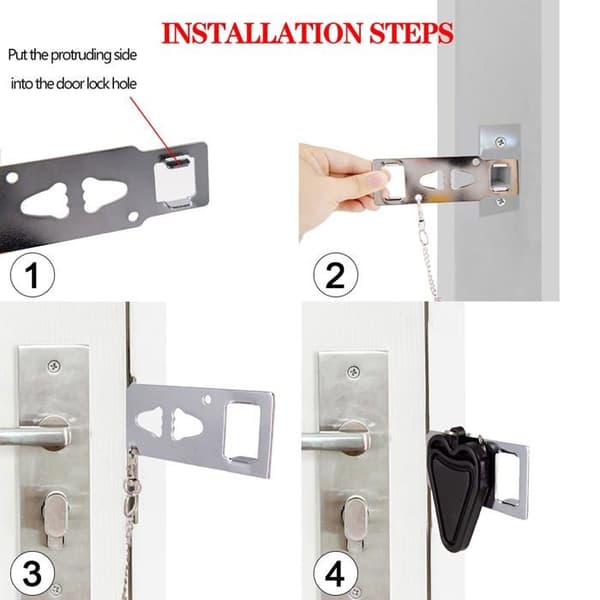 INSTALLATION STEPS

Put the protruding side into the door lock hole

1

2

3

4