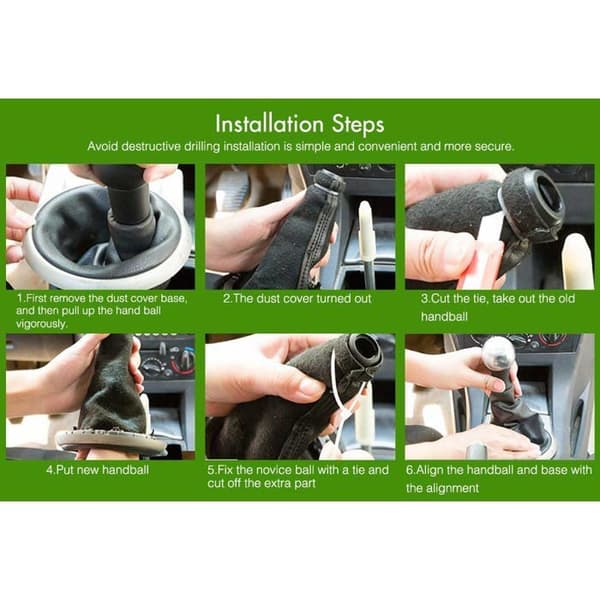 Installation Steps

Avoid destructive drilling installation is simple and convenient and more secure.

1.First remove the dust cover base, and then pull up the hand ball vigorously.

2.The dust cover turned out

3.Cut the tie, take out the old handball

4.Put new handball

5.Fix the novice ball with a tie and cut off the extra part

6.Align the handball and base with the alignment