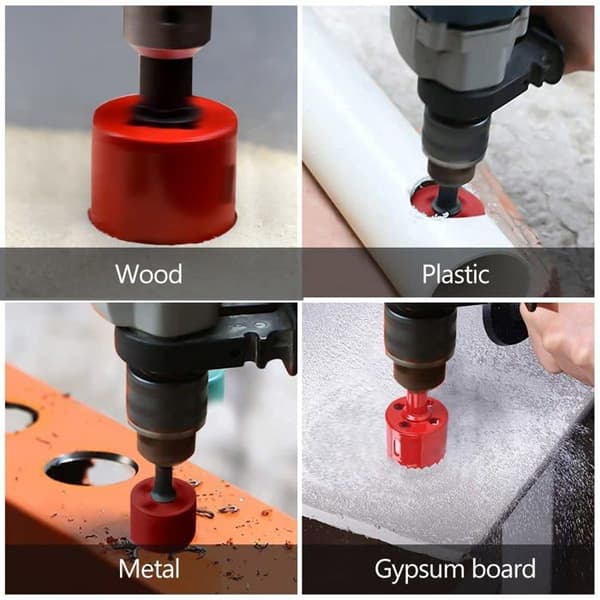 Wood

Plastic

Metal

Gypsum board