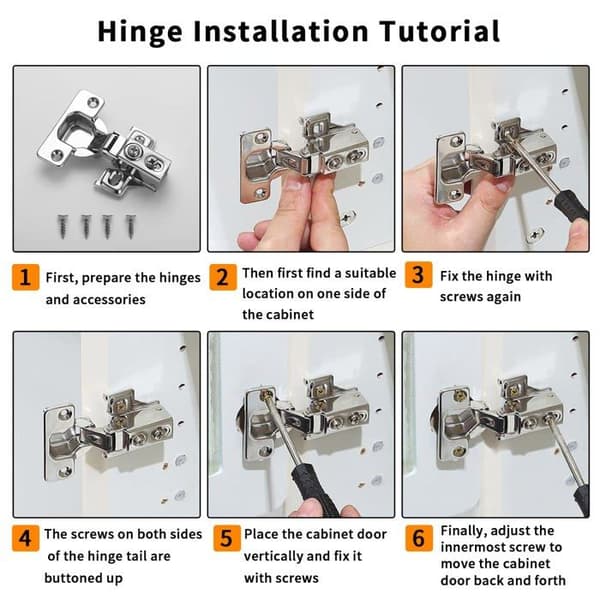 Hinge Installation Tutorial

1 First, prepare the hinges and accessories

2 Then first find a suitable location on one side of the cabinet

3 Fix the hinge with screws again

4 The screws on both sides of the hinge tail are buttoned up

5 Place the cabinet door vertically and fix it with screws

6 Finally, adjust the innermost screw to move the cabinet door back and forth