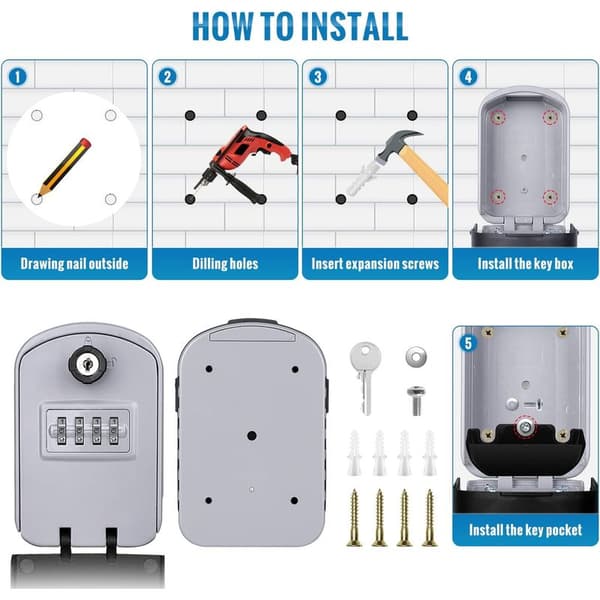 HOW TO INSTALL

1
Drawing nail outside

2
Dilling holes

3
Insert expansion screws

4
Install the key box

5
Install the key pocket