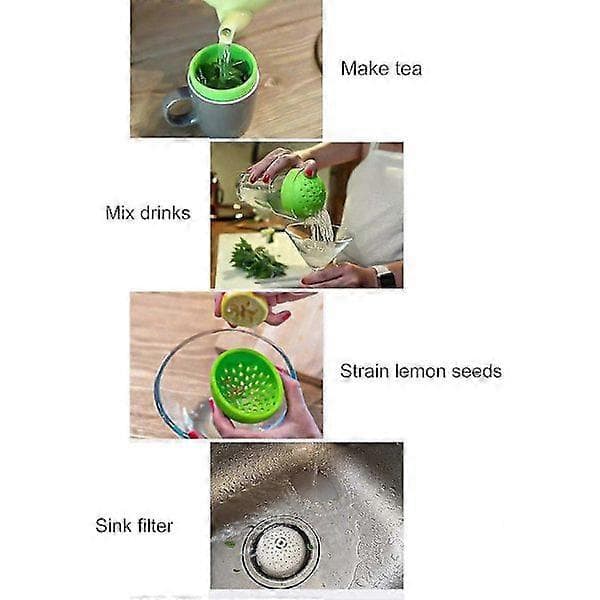 Make tea

Mix drinks

Strain lemon seeds

Sink filter